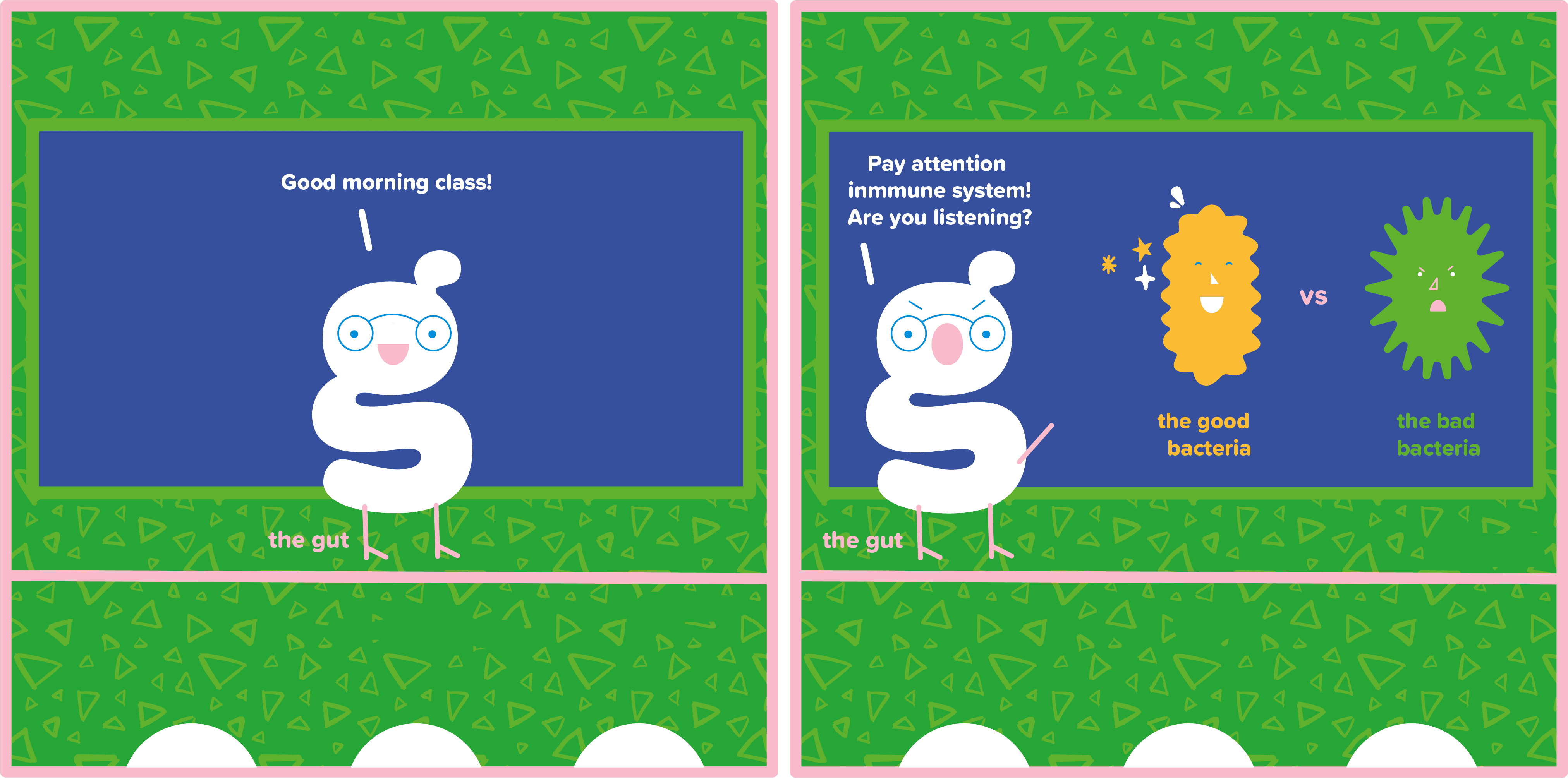 Good morning class!

the gut

Pay attention inmmune system! Are you listening?

the good bacteria

vs

the bad bacteria

the gut