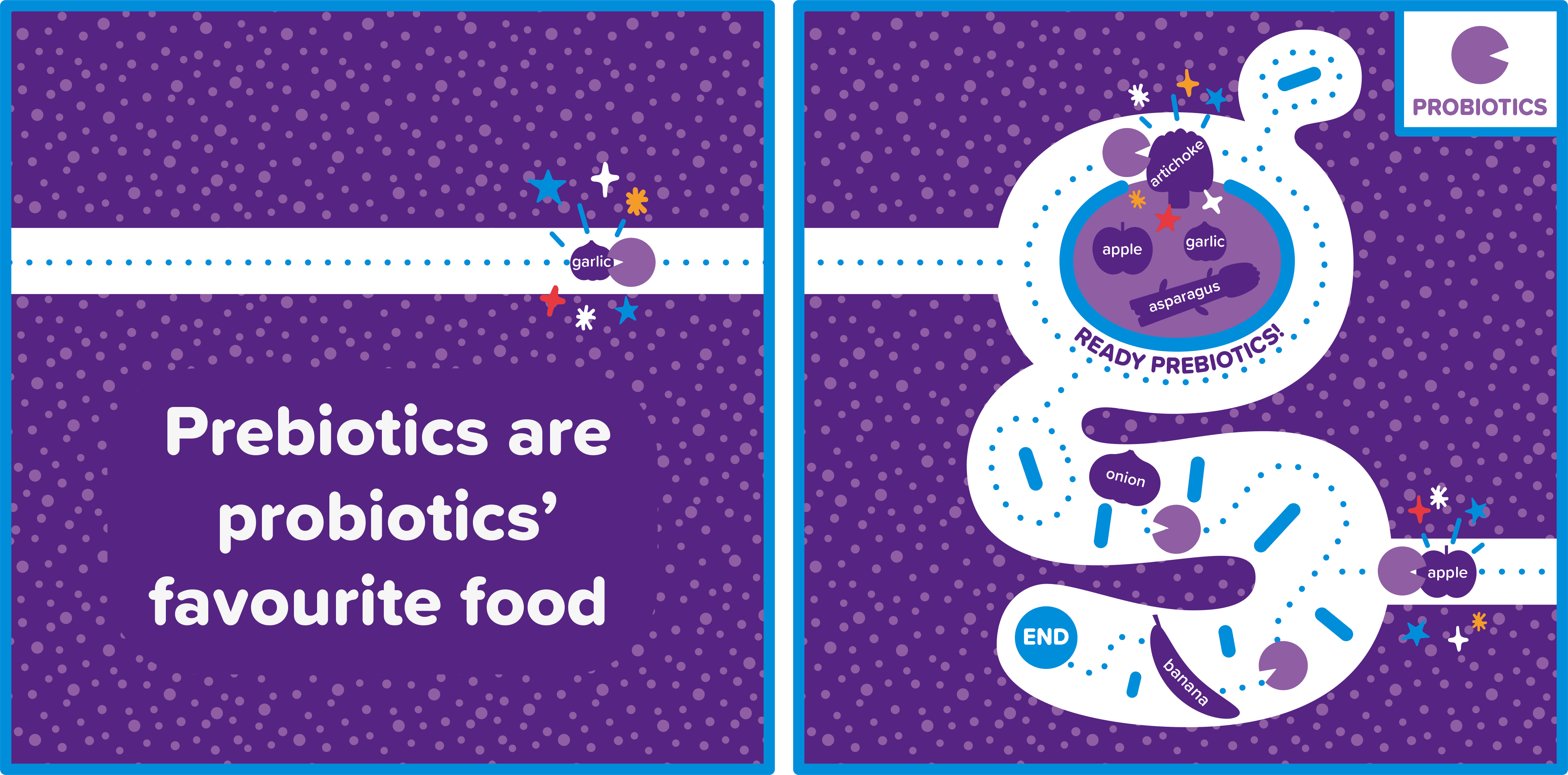 garlic

Prebiotics are probiotics' favourite food

PROBIOTICS

artichoke

apple

garlic

asparagus

READY PREBIOTICS!

onion

apple

END

banana