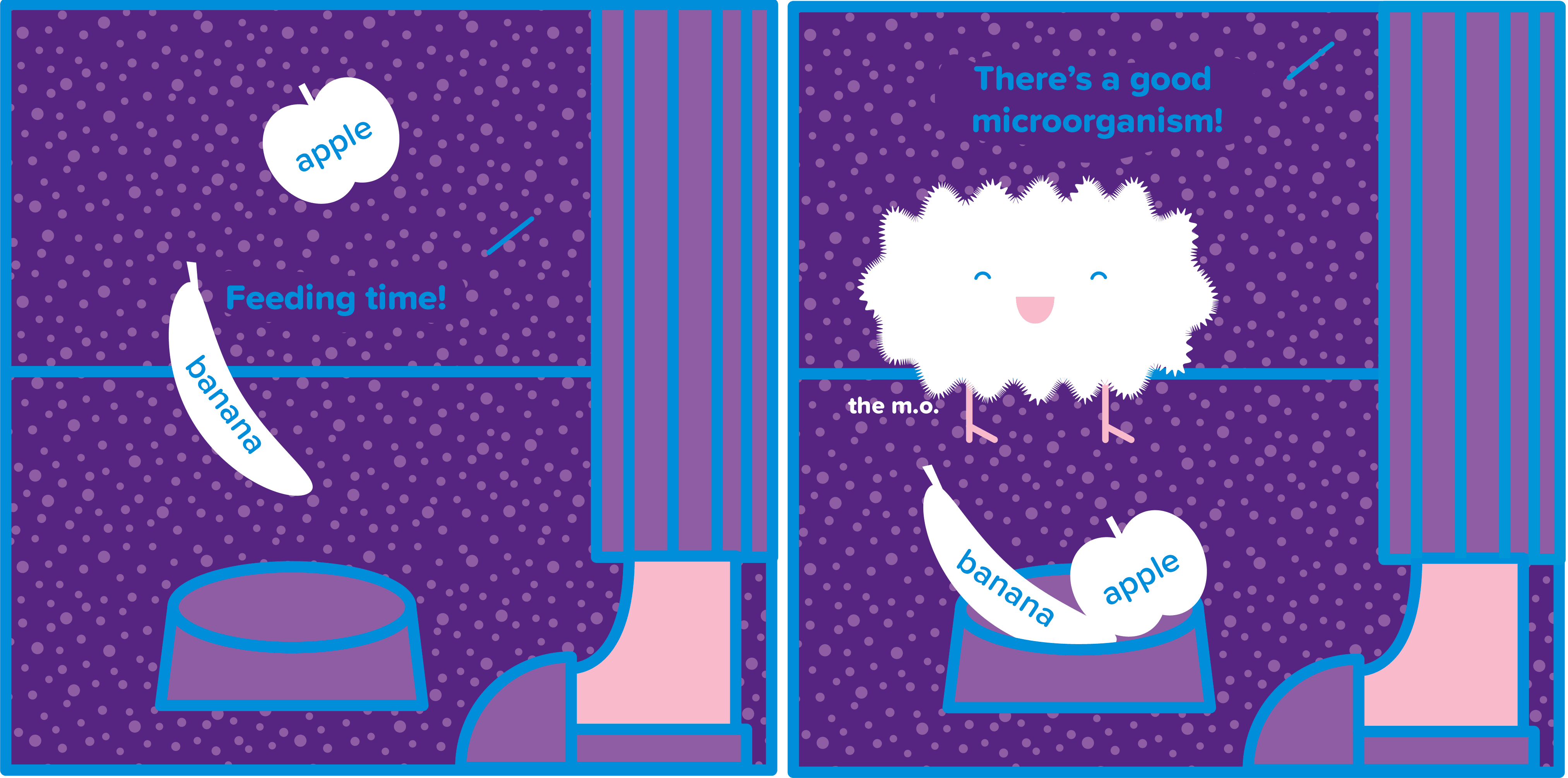 apple

Feeding time!

banana

There's a good microorganism!

the m.o.

banana

apple