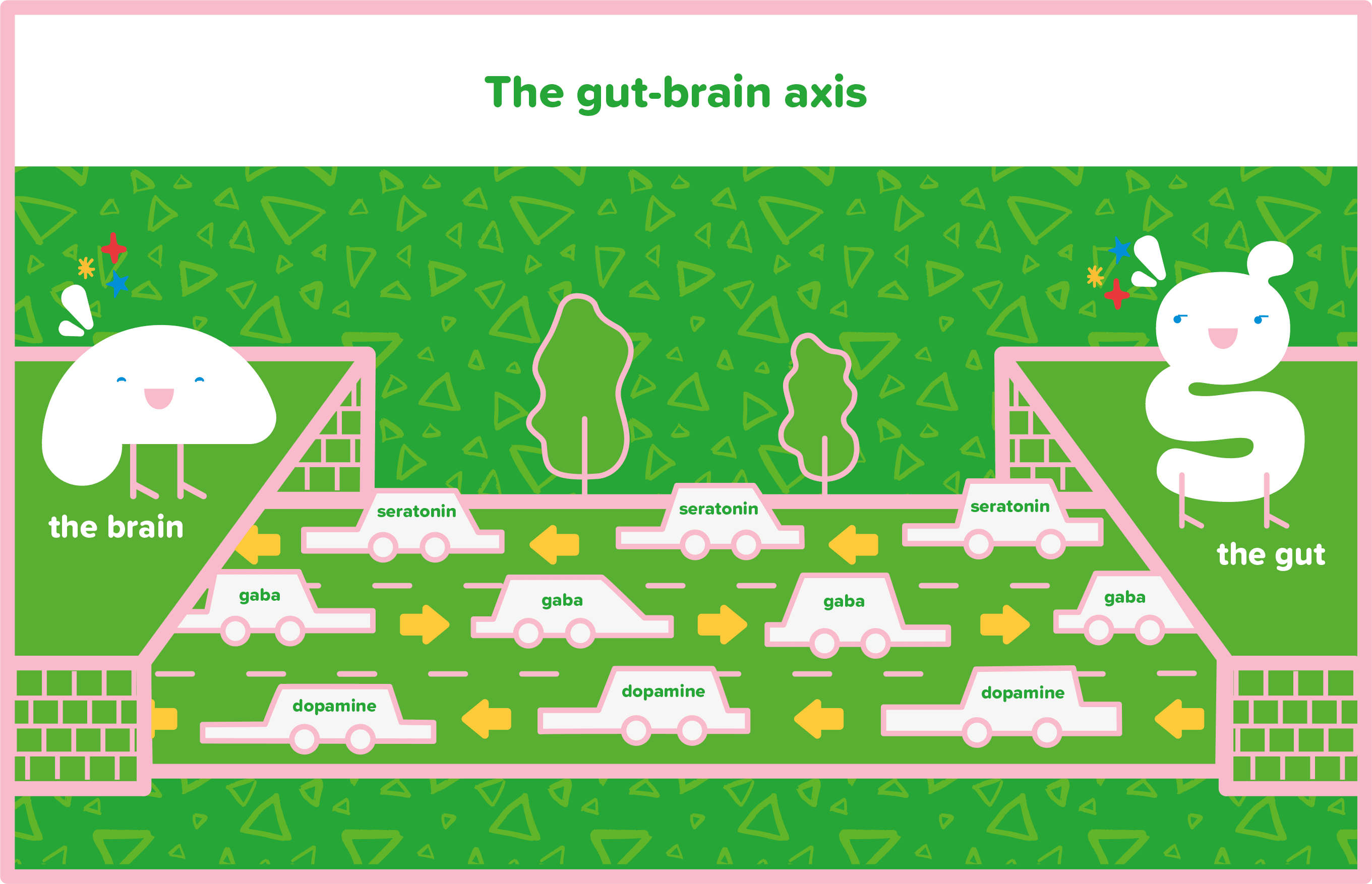 The gut-brain axis

the brain

the gut

seratonin

seratonin

seratonin

gaba

gaba

gaba

gaba

dopamine

dopamine

dopamine